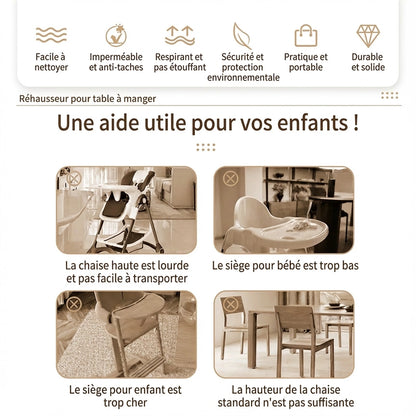 Facile à nettoyer

Imperméable et anti-taches

Respirant et pas étouffant

Sécurité et protection environnementale

Pratique et portable

Durable et solide

Réhausseur pour table à manger

Une aide utile pour vos enfants !

La chaise haute est lourde et pas facile à transporter

Le siège pour bébé est trop bas

Le siège pour enfant est trop cher

La hauteur de la chaise standard n'est pas suffisante