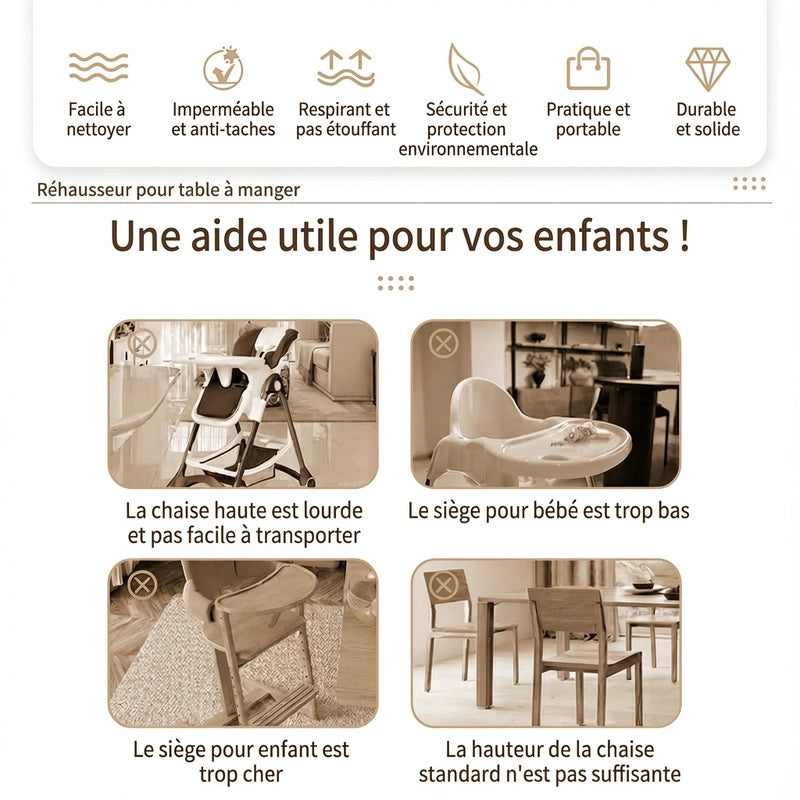 Facile à nettoyer

Imperméable et anti-taches

Respirant et pas étouffant

Sécurité et protection environnementale

Pratique et portable

Durable et solide

Réhausseur pour table à manger

Une aide utile pour vos enfants !

La chaise haute est lourde et pas facile à transporter

Le siège pour bébé est trop bas

Le siège pour enfant est trop cher

La hauteur de la chaise standard n'est pas suffisante