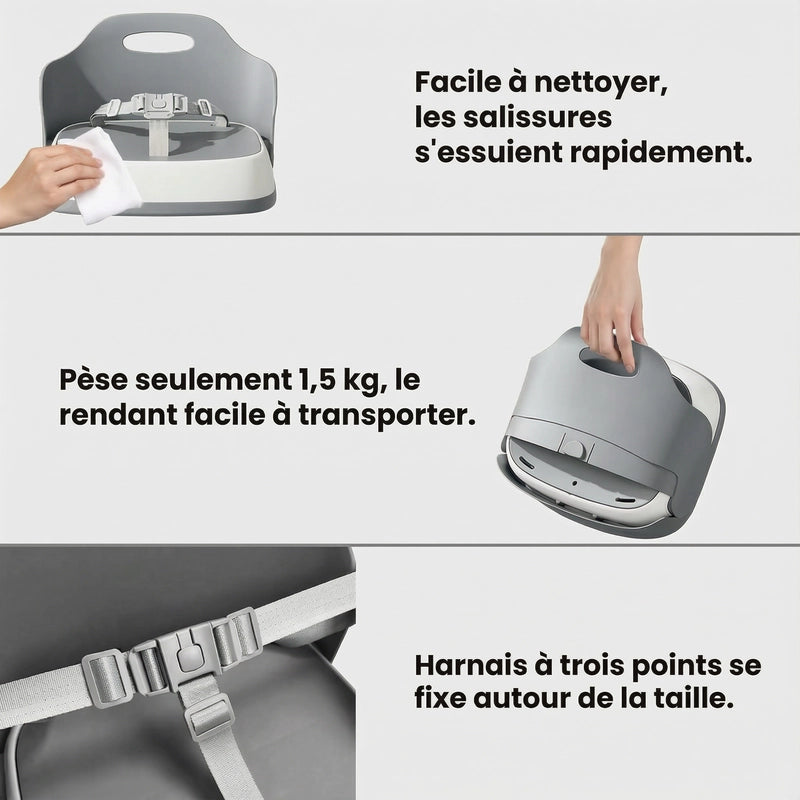 Facile à nettoyer, les salissures s'essuient rapidement.

Pèse seulement 1,5 kg, le rendant facile à transporter.

Harnais à trois points se fixe autour de la taille.